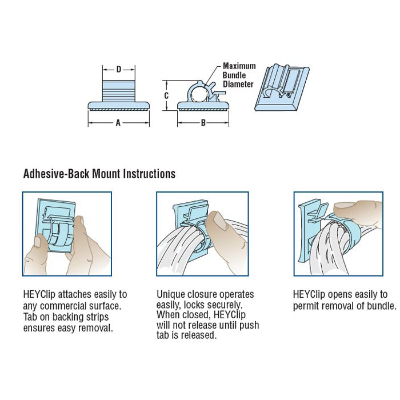 D

Maximum Bundle Diameter

C

A

B

Adhesive-Back Mount Instructions

HEYClip attaches easily to any commercial surface. Tab on backing strips ensures easy removal.

Unique closure operates easily, locks securely. When closed, HEYClip will not release until push tab is released.

HEYClip opens easily to permit removal of bundle.